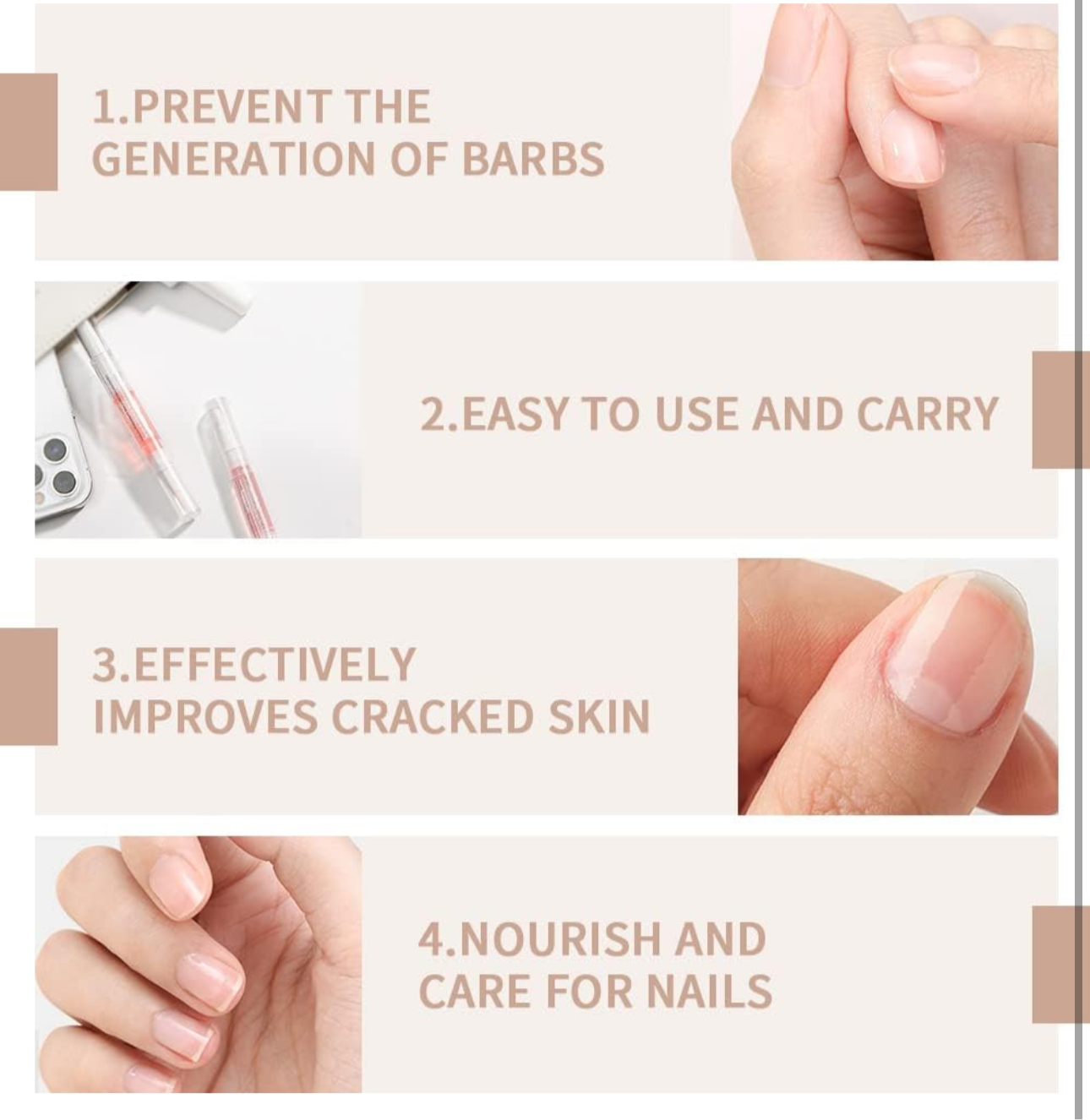 1.PREVENT THE GENERATION OF BARBS

2.EASY TO USE AND CARRY

3.EFFECTIVELY IMPROVES CRACKED SKIN

4.NOURISH AND CARE FOR NAILS